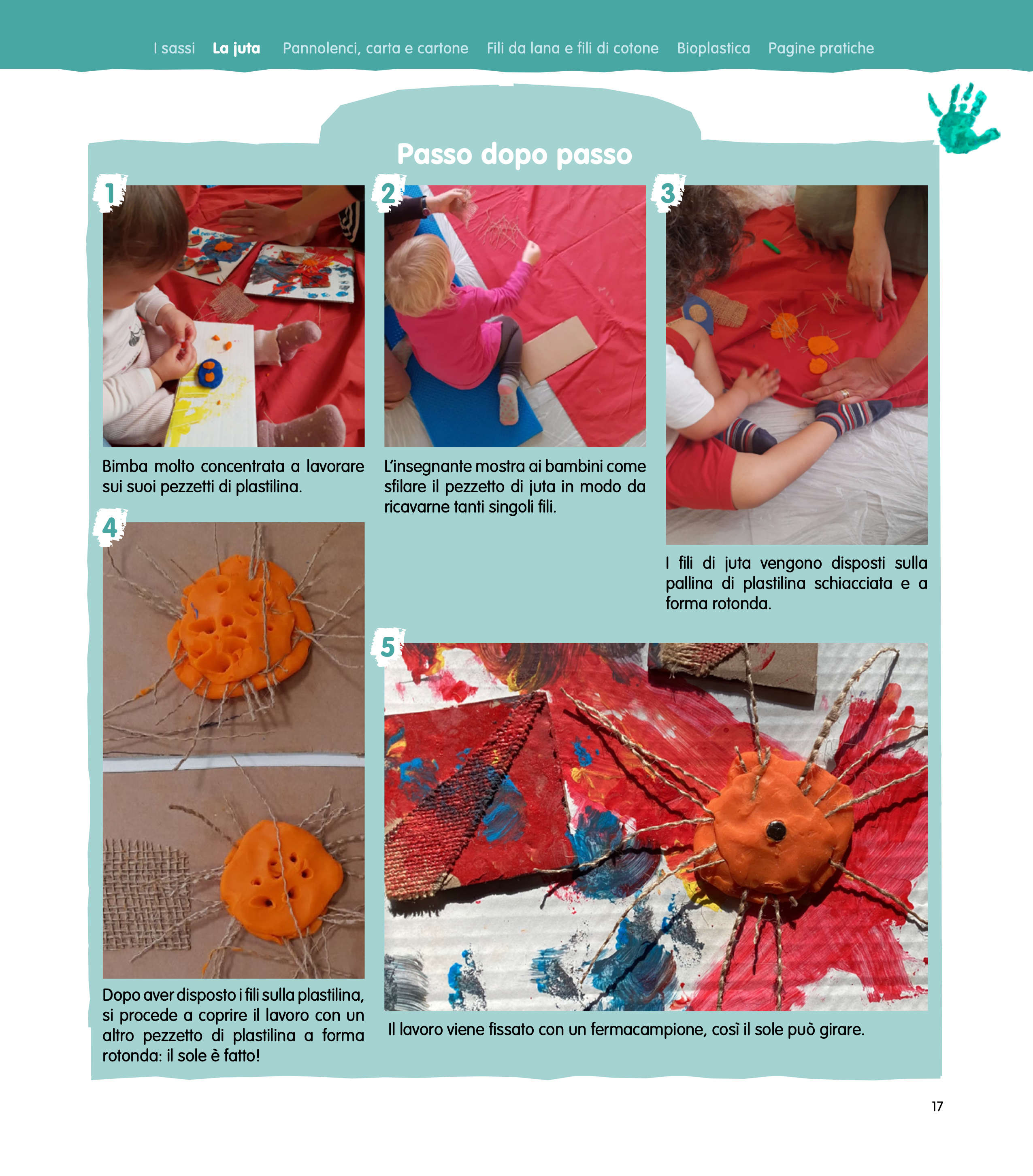 I sassi La juta Pannolenci, carta e cartone Fili da lana e fili di cotone Bioplastica Pagine pratiche

Passo dopo passo

1

Bimba molto concentrata a lavorare sui suoi pezzetti di plastilina.

2

L'insegnante mostra ai bambini come sfilare il pezzetto di juta in modo da ricavarne tanti singoli fili.

3

I fili di juta vengono disposti sulla pallina di plastilina schiacciata e a forma rotonda.

4

Dopo aver disposto i fili sulla plastilina, si procede a coprire il lavoro con un altro pezzetto di plastilina a forma rotonda: il sole è fatto!

5

Il lavoro viene fissato con un fermacampione, così il sole può girare.

17